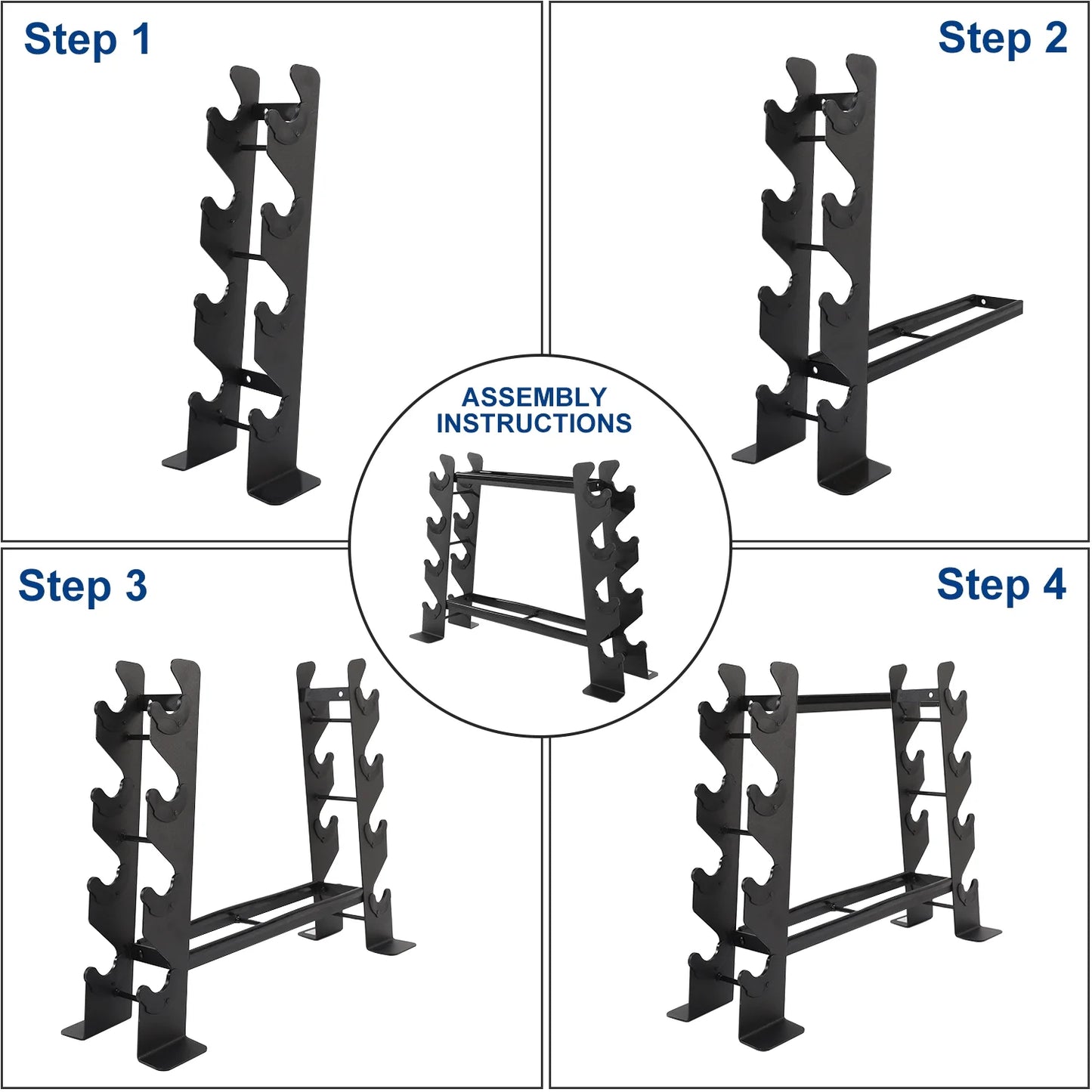 Step 1

Step 2

ASSEMBLY INSTRUCTIONS

Step 3

Step 4